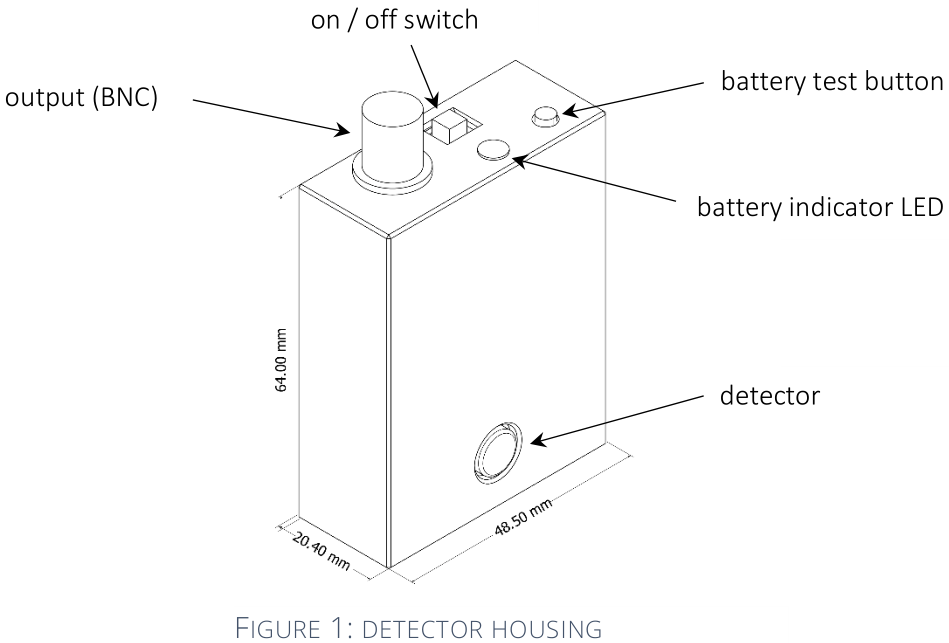 on / off switch

output (BNC)

battery test button

battery indicator LED

64.00 mm

detector

20.40 mm

48.50 mm

FIGURE 1: DETECTOR HOUSING